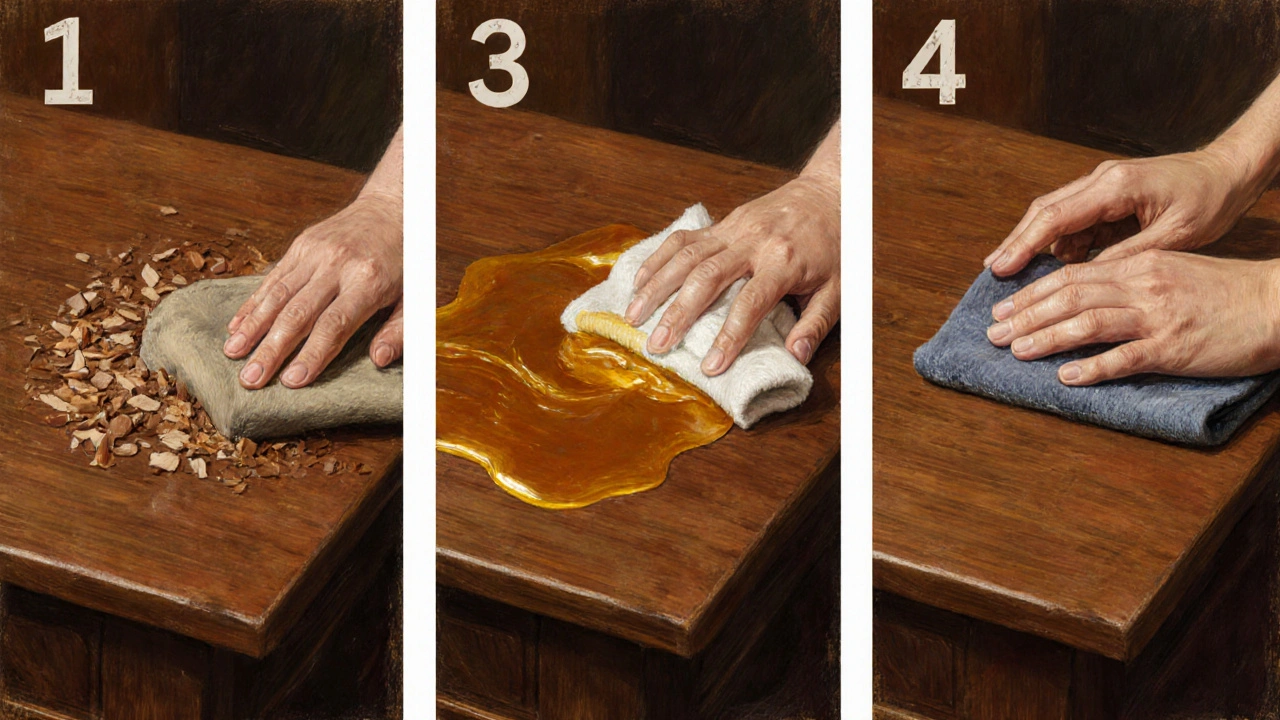 1

3

4